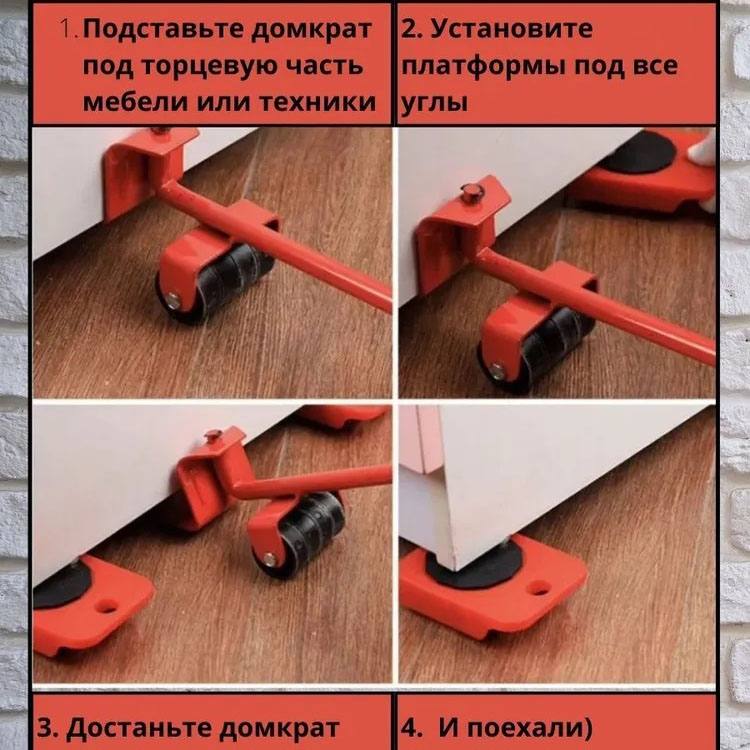 1. Подставьте домкрат под торцевую часть мебели или техники

2. Установите платформы под все углы

3. Достаньте домкрат

4. И поехали)